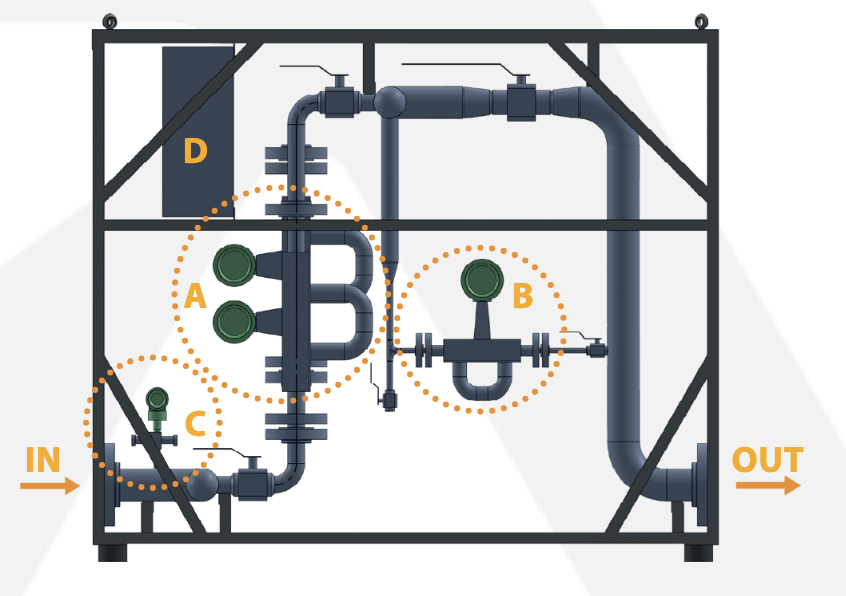 D

A

B

C

IN

OUT